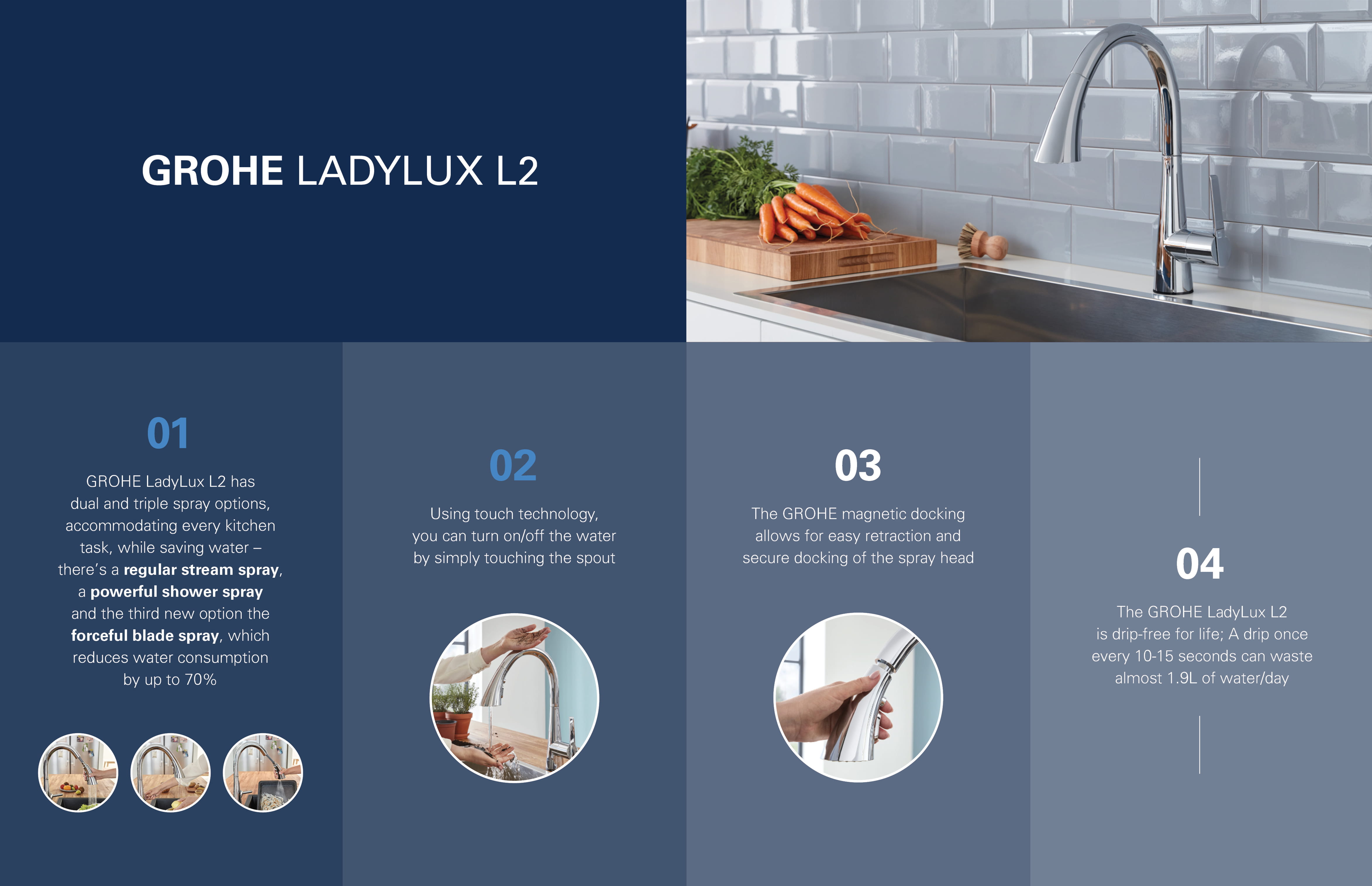 GROHE LADYLUX L2

01

GROHE LadyLux L2 has dual and triple spray options, accommodating every kitchen task, while saving water – there's a regular stream spray, a powerful shower spray and the third new option the forceful blade spray, which reduces water consumption by up to 70%

02

Using touch technology, you can turn on/off the water by simply touching the spout

03

The GROHE magnetic docking allows for easy retraction and secure docking of the spray head

04

The GROHE LadyLux L2 is drip-free for life; A drip once every 10-15 seconds can waste almost 1.9L of water/day